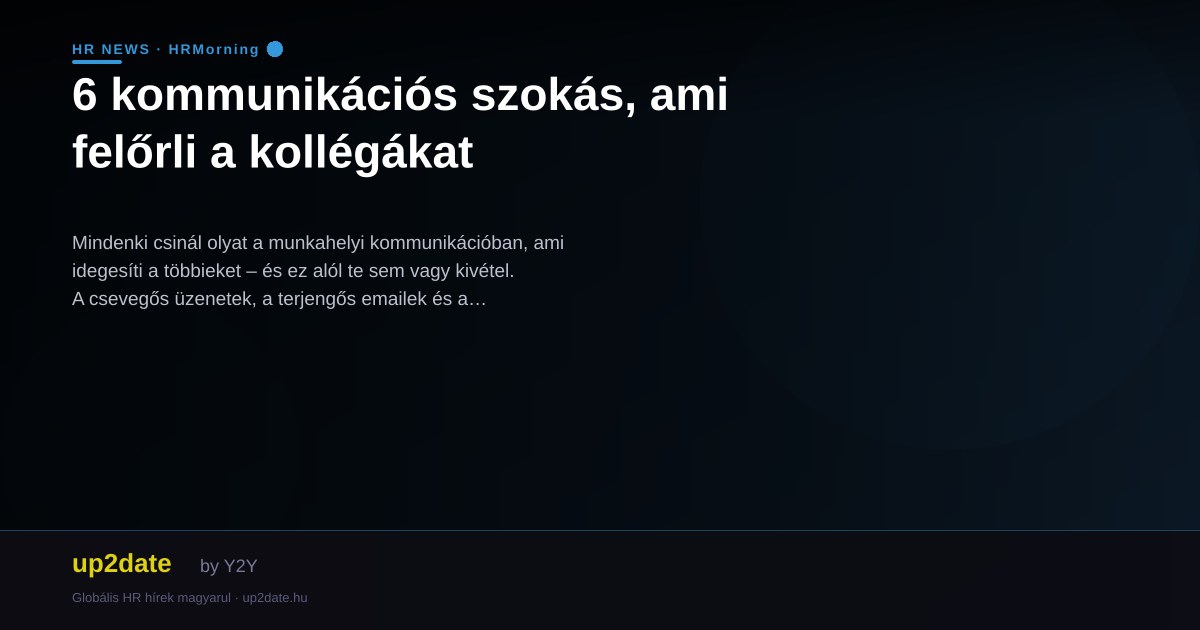 HR NEWS · HRMorning

6 kommunikációs szokás, ami felőrli a kollégákat

Mindenki csinál olyat a munkahelyi kommunikációban, ami idegesíti a többieket – és ez alól te sem vagy kivétel. A csevegős üzenetek, a terjengős emailek és a…

up2date by Y2Y

Globális HR hírek magyarul · up2date.hu